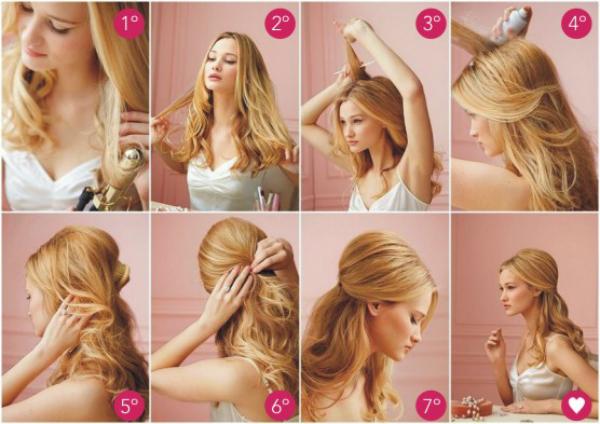 1º

2º

3º

4º

5º

6º

7º