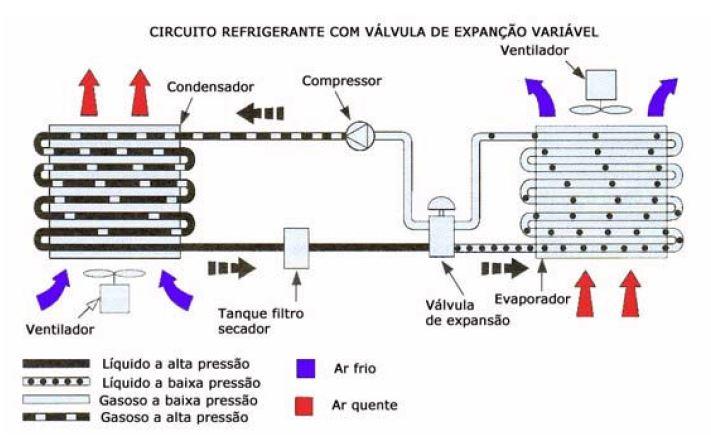 CIRCUITO REFRIGERANTE COM VÁLVULA DE EXPANÇÃO VARIÁVEL

Ventilador

Condensador

Compressor

Ventilador

Tanque filtro secador

Válvula de expansão

Evaporador

Líquido a alta pressão
Líquido a baixa pressão
Gasoso a baixa pressão
Gasoso a alta pressão

Ar frio

Ar quente