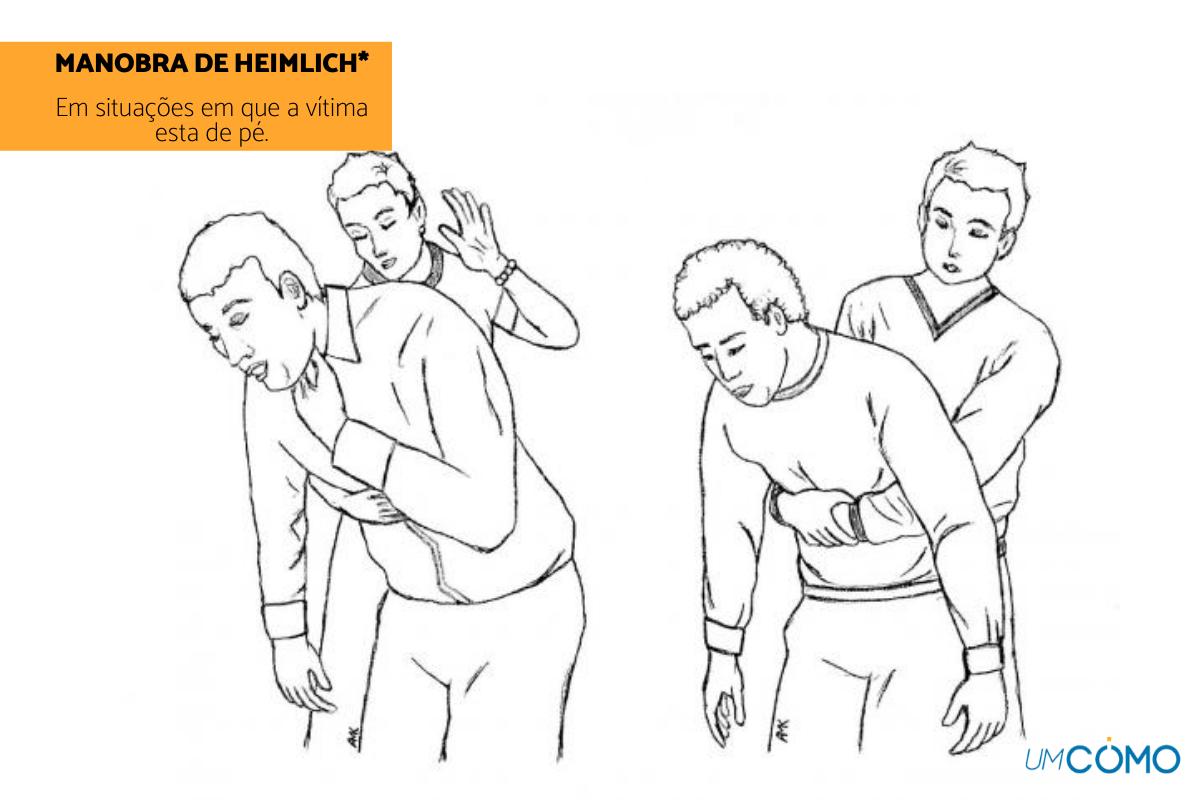 MANOBRA DE HEIMLICH*

Em situações em que a vítima esta de pé.

AK

AK

UMCOMO