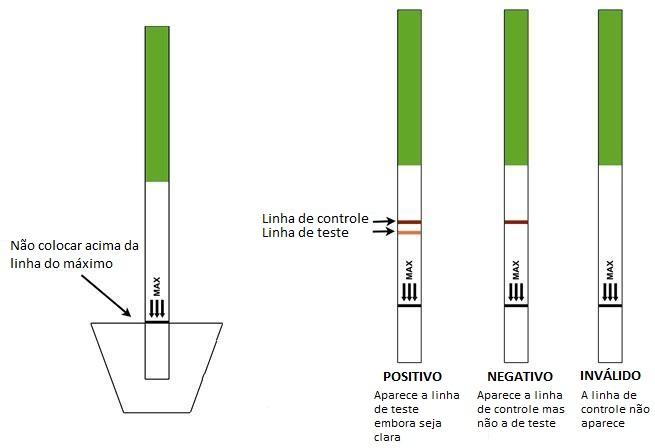 Não colocar acima da linha do máximo

MAX

Linha de controle
Linha de teste

MAX

MAX

MAX

POSITIVO
Aparece a linha de teste embora seja clara

NEGATIVO
Aparece a linha de controle mas não a de teste

INVÁLIDO
A linha de controle não aparece