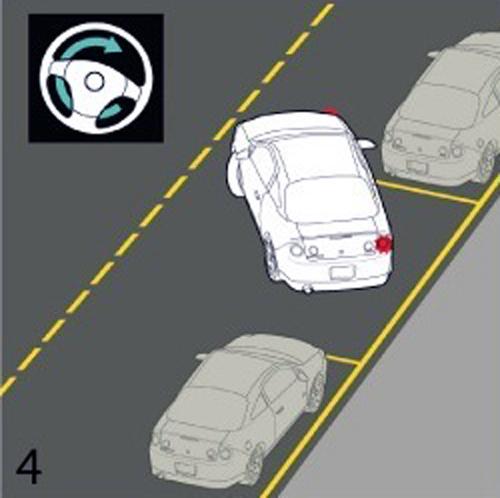 4