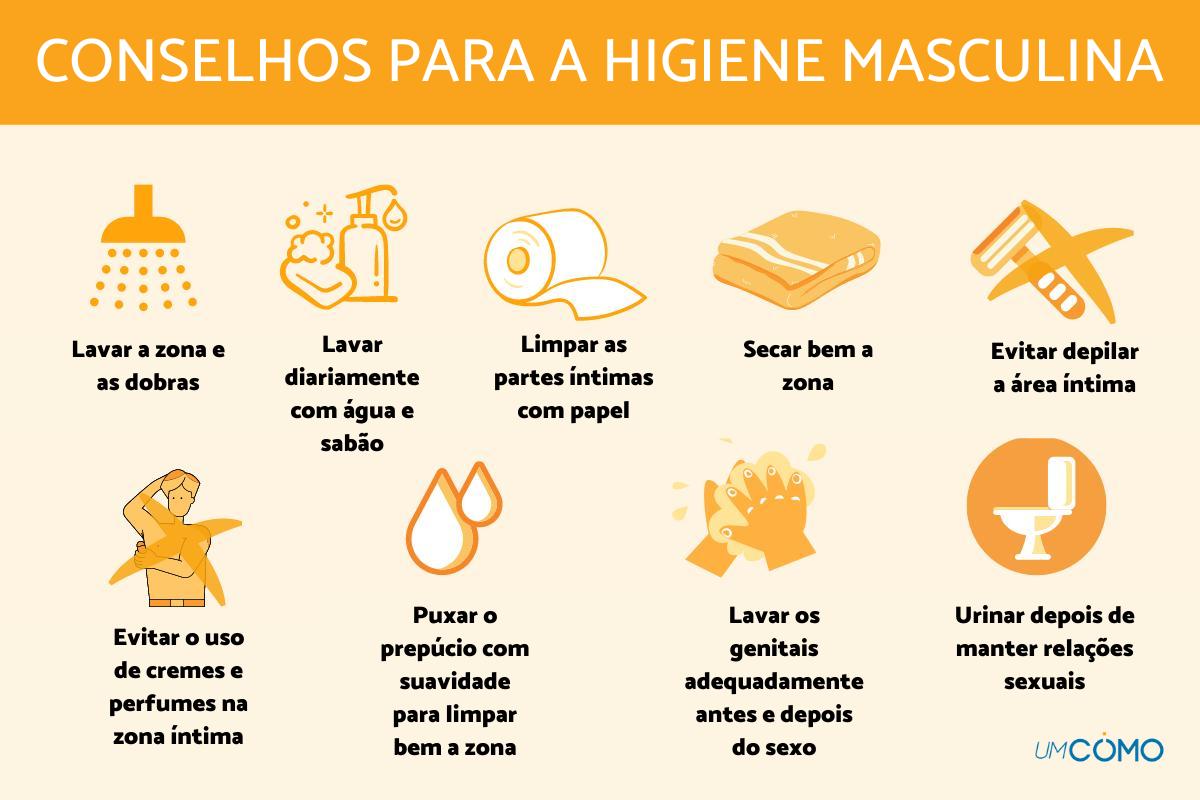 CONSELHOS PARA A HIGIENE MASCULINA

Lavar a zona e as dobras

Lavar diariamente com água e sabão

Limpar as partes íntimas com papel

Secar bem a zona

Evitar depilar a área íntima

Evitar o uso de cremes e perfumes na zona íntima

Puxar o prepúcio com suavidade para limpar bem a zona

Lavar os genitais adequadamente antes e depois do sexo

Urinar depois de manter relações sexuais

UMCOMO