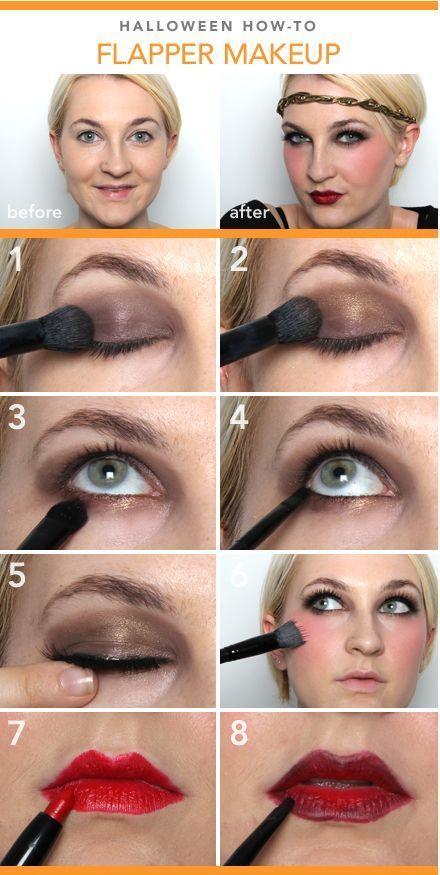 HALLOWEEN HOW-TO
FLAPPER MAKEUP

before

after

1

2

3

4

5

6

7

8