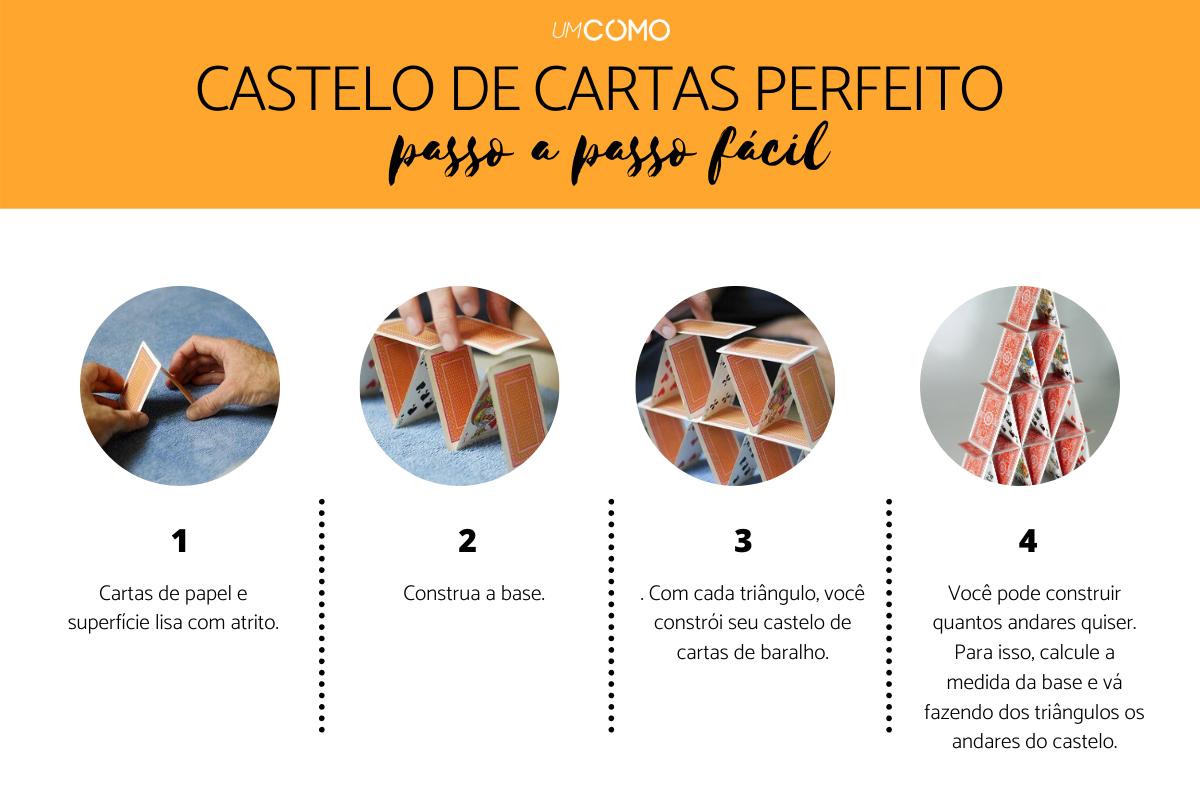 UMCOMO

CASTELO DE CARTAS PERFEITO
passo a passo fácil

1
Cartas de papel e superfície lisa com atrito.

2
Construa a base.

3
. Com cada triângulo, você constrói seu castelo de cartas de baralho.

4
Você pode construir quantos andares quiser. Para isso, calcule a medida da base e vá fazendo dos triângulos os andares do castelo.